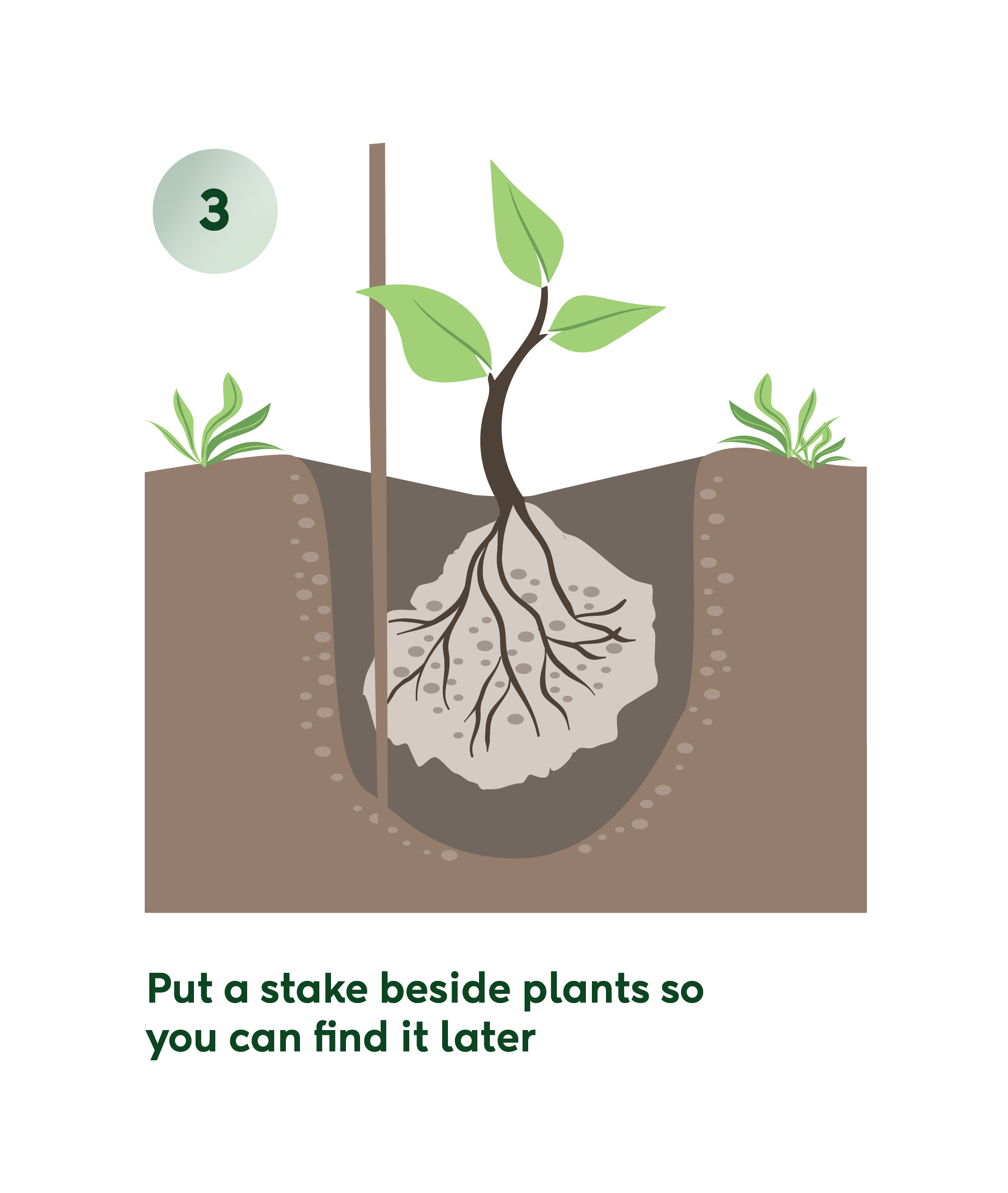 3

Put a stake beside plants so you can find it later