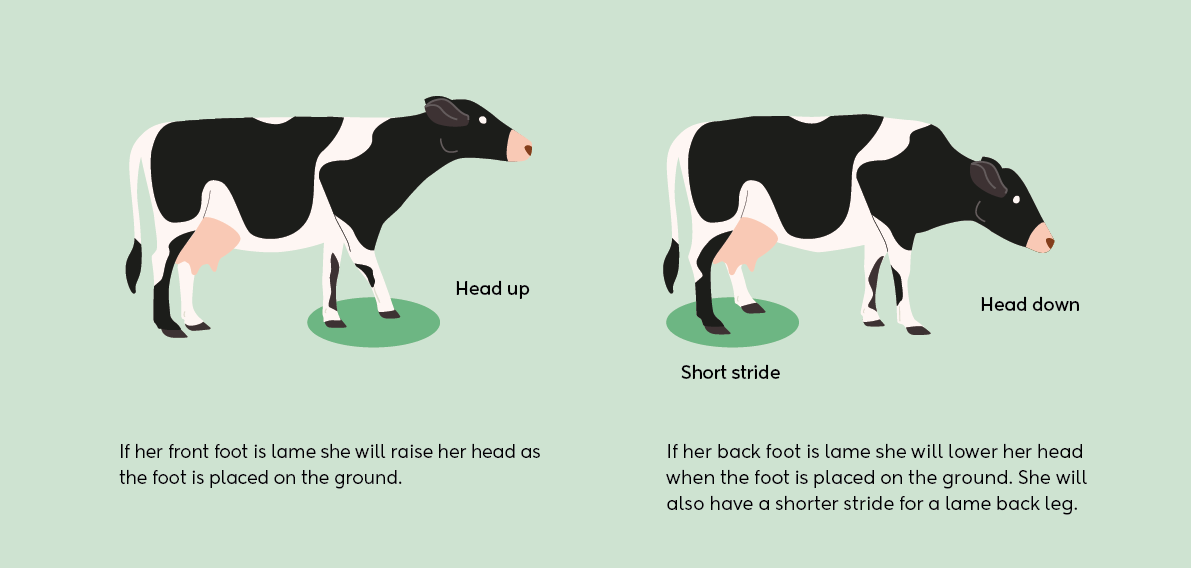 Head up

If her front foot is lame she will raise her head as the foot is placed on the ground.

Head down

Short stride

If her back foot is lame she will lower her head when the foot is placed on the ground. She will also have a shorter stride for a lame back leg.