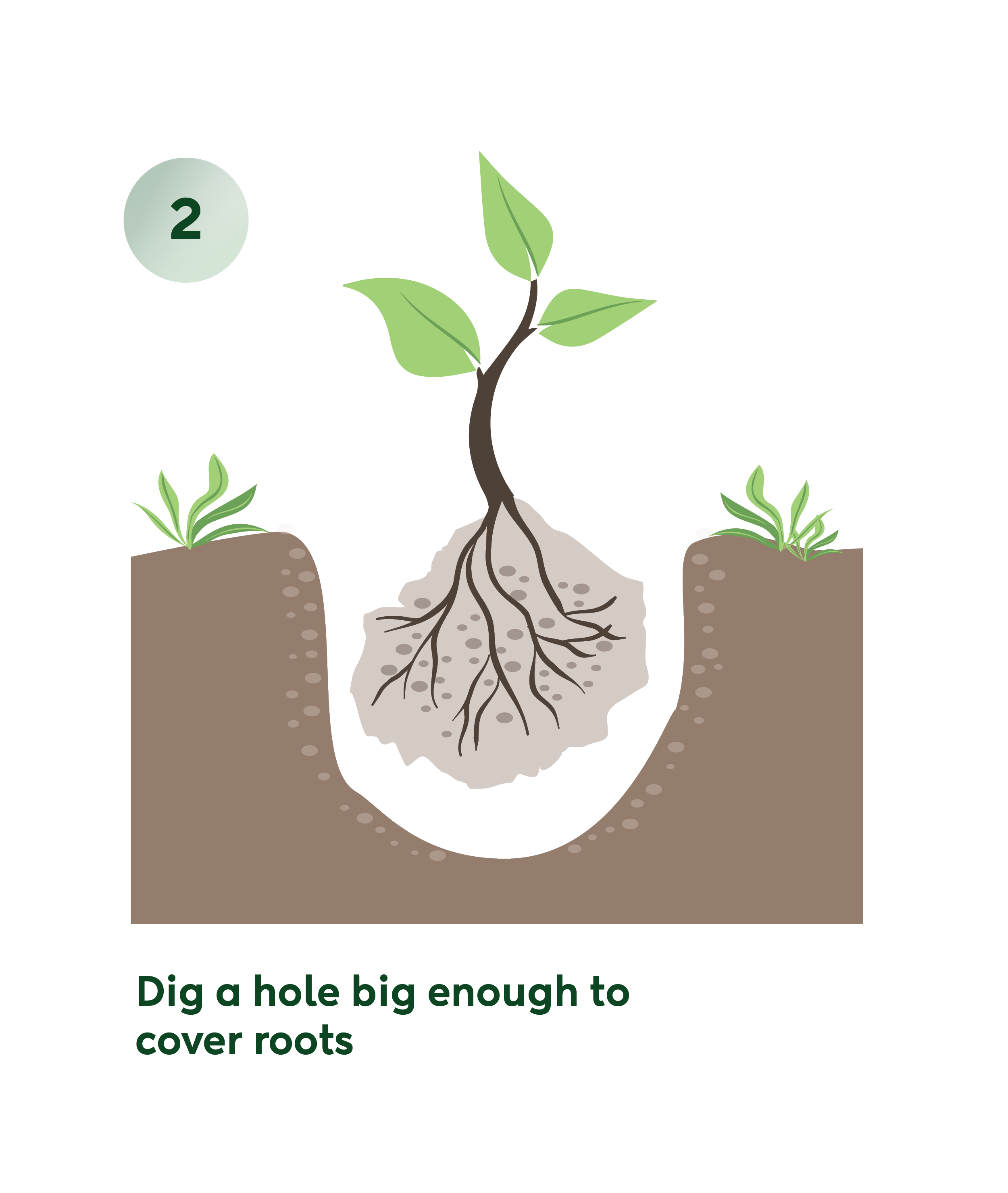 2

Dig a hole big enough to cover roots