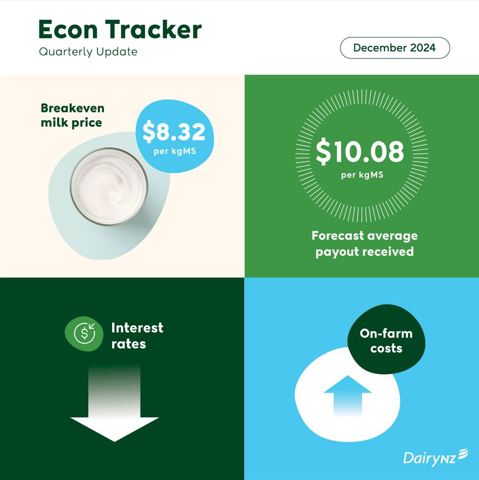 Econ Tracker
Quarterly Update

December 2024

Breakeven milk price

\$8.32
per kgMS

\$10.08
per kgMS

Forecast average payout received

Interest rates

On-farm costs

DairyNZ