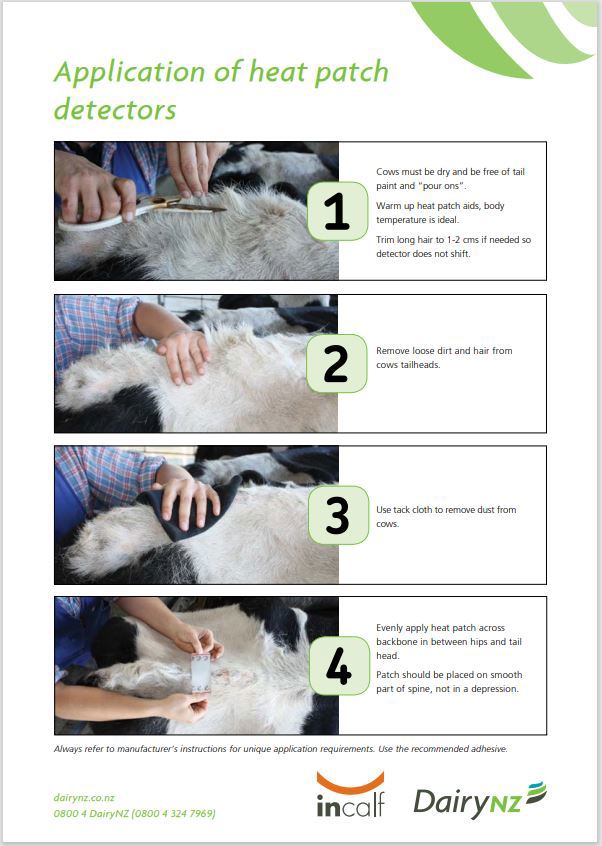 Application of heat patch detectors

1

Cows must be dry and be free of tail paint and "pour ons".

Warm up heat patch aids, body temperature is ideal.

Trim long hair to 1-2 cms if needed so detector does not shift.

2

Remove loose dirt and hair from cows tailheads.

3

Use tack cloth to remove dust from cows.

4

Evenly apply heat patch across backbone in between hips and tail head.

Patch should be placed on smooth part of spine, not in a depression.

Always refer to manufacturer's instructions for unique application requirements. Use the recommended adhesive.

dairynz.co.nz
0800 4 DairyNZ (0800 4 324 7969)

incalf

DairyNZ