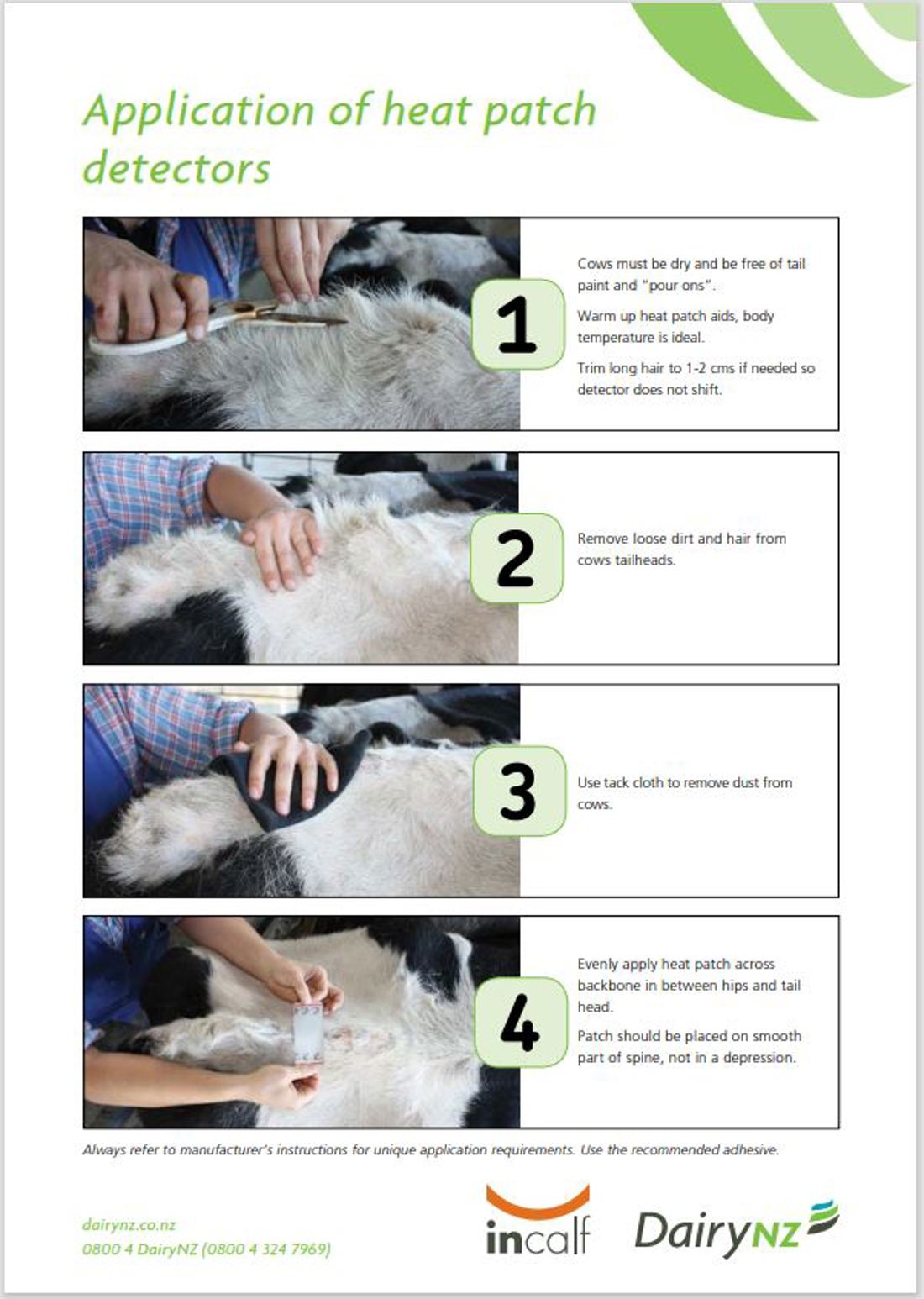 Application of heat patch detectors

1

Cows must be dry and be free of tail paint and "pour ons".

Warm up heat patch aids, body temperature is ideal.

Trim long hair to 1-2 cms if needed so detector does not shift.

2

Remove loose dirt and hair from cows tailheads.

3

Use tack cloth to remove dust from cows.

4

Evenly apply heat patch across backbone in between hips and tail head.

Patch should be placed on smooth part of spine, not in a depression.

Always refer to manufacturer's instructions for unique application requirements. Use the recommended adhesive.

dairynz.co.nz
0800 4 DairyNZ (0800 4 324 7969)

incalf

DairyNZ