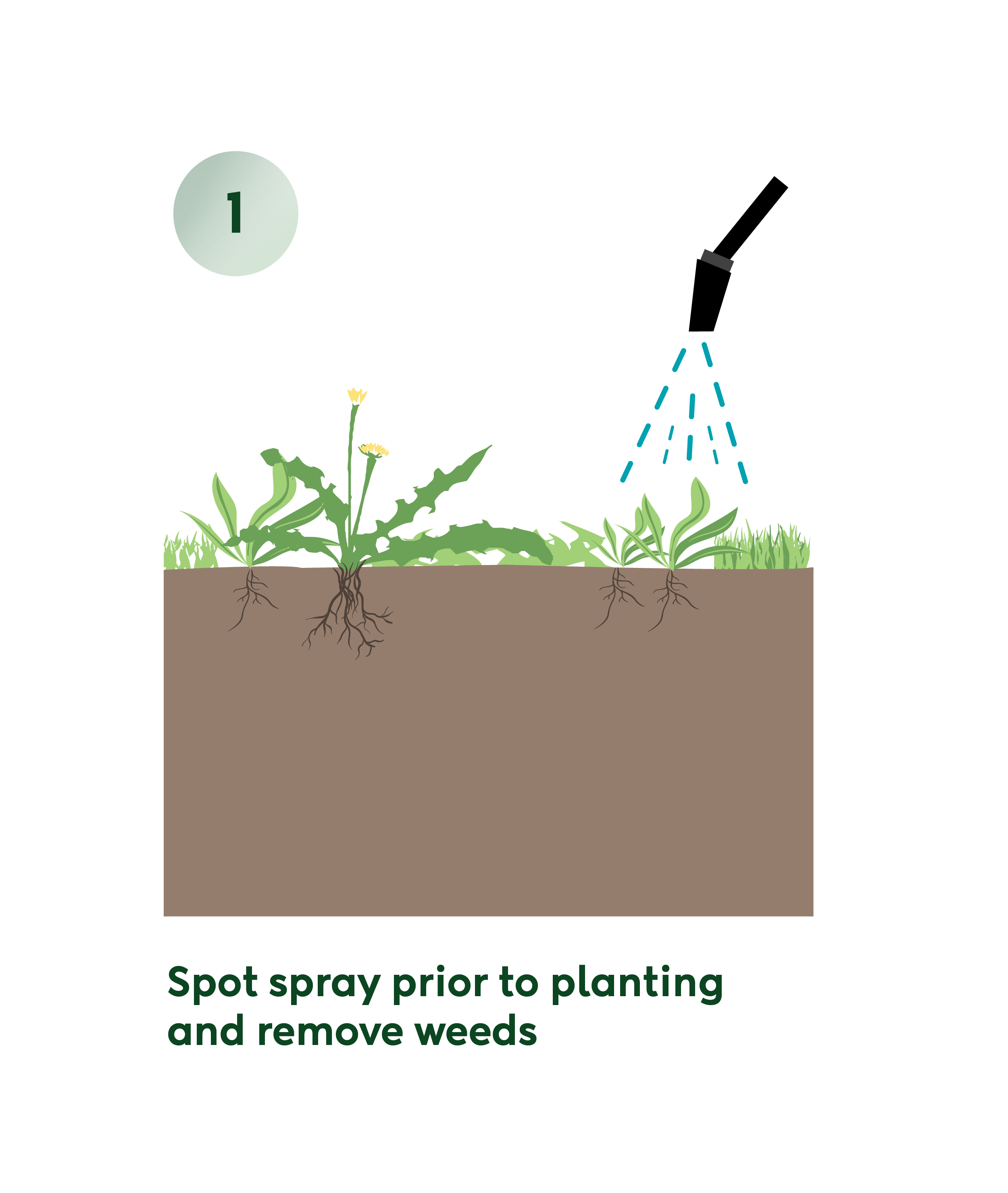 1

Spot spray prior to planting and remove weeds